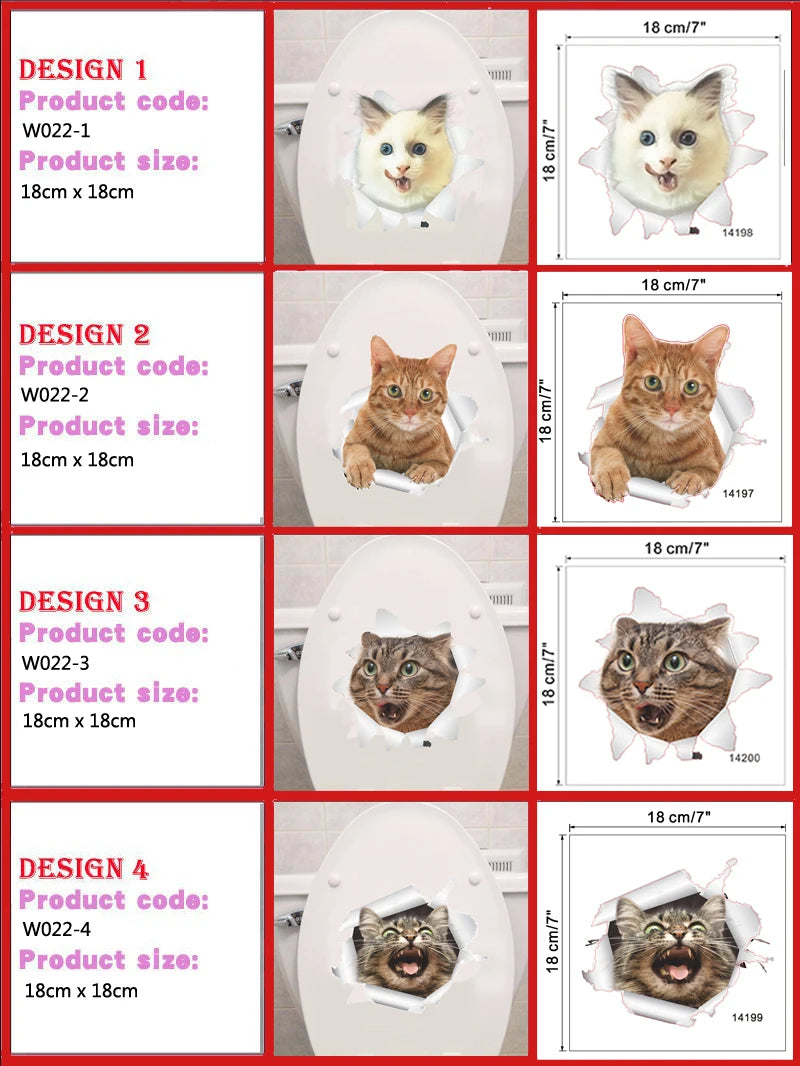 DESIGN 1
Product code:
W022-1
Product size:
18cm x 18cm

18 cm/7"
18 cm/7"
14198

DESIGN 2
Product code:
W022-2
Product size:
18cm x 18cm

18 cm/7"
18 cm/7"
14197

DESIGN 3
Product code:
W022-3
Product size:
18cm x 18cm

18 cm/7"
18 cm/7"
14200

DESIGN 4
Product code:
W022-4
Product size:
18cm x 18cm

18 cm/7"
18 cm/7"
14199