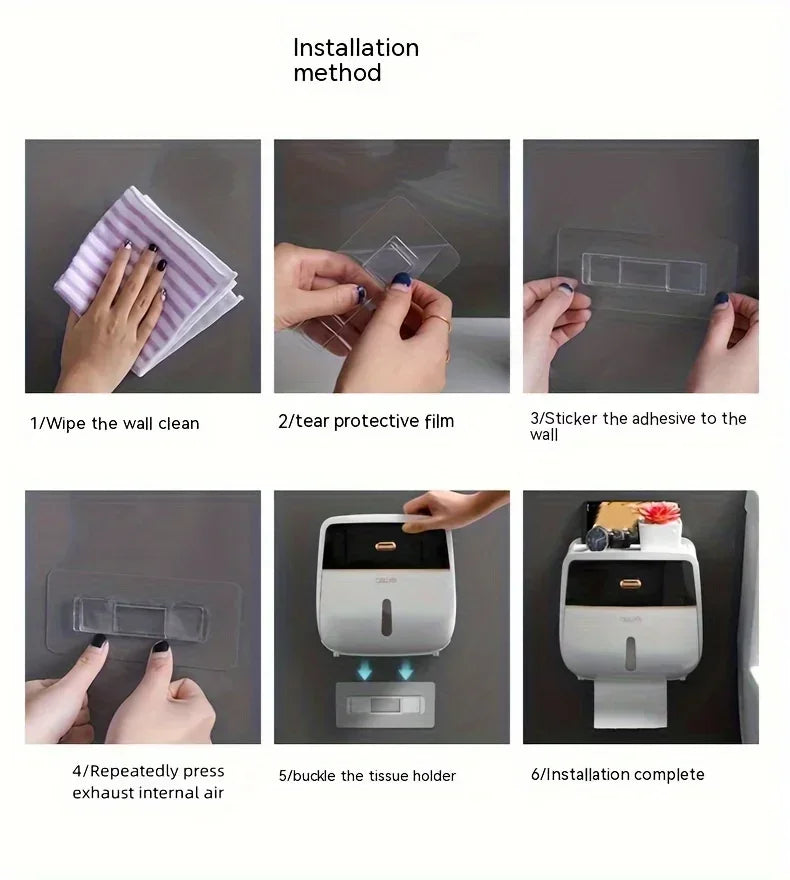 Installation method

1/Wipe the wall clean

2/tear protective film

3/Sticker the adhesive to the wall

4/Repeatedly press exhaust internal air

5/buckle the tissue holder

6/Installation complete